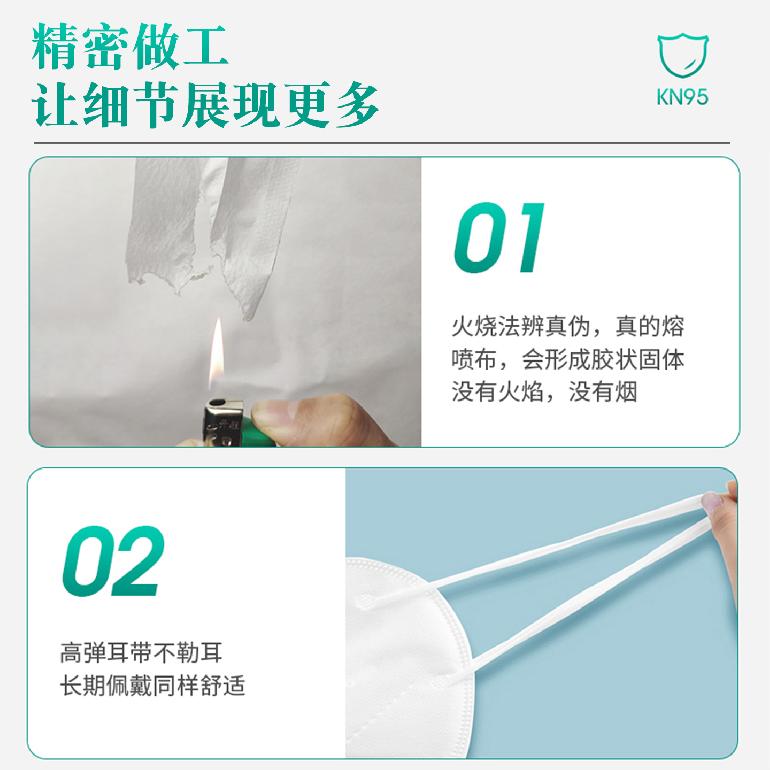 精密做工
让细节展现更多

KN95

01

火烧法辨真伪，真的熔喷布，会形成胶状固体没有火焰，没有烟

02

高弹耳带不勒耳
长期佩戴同样舒适